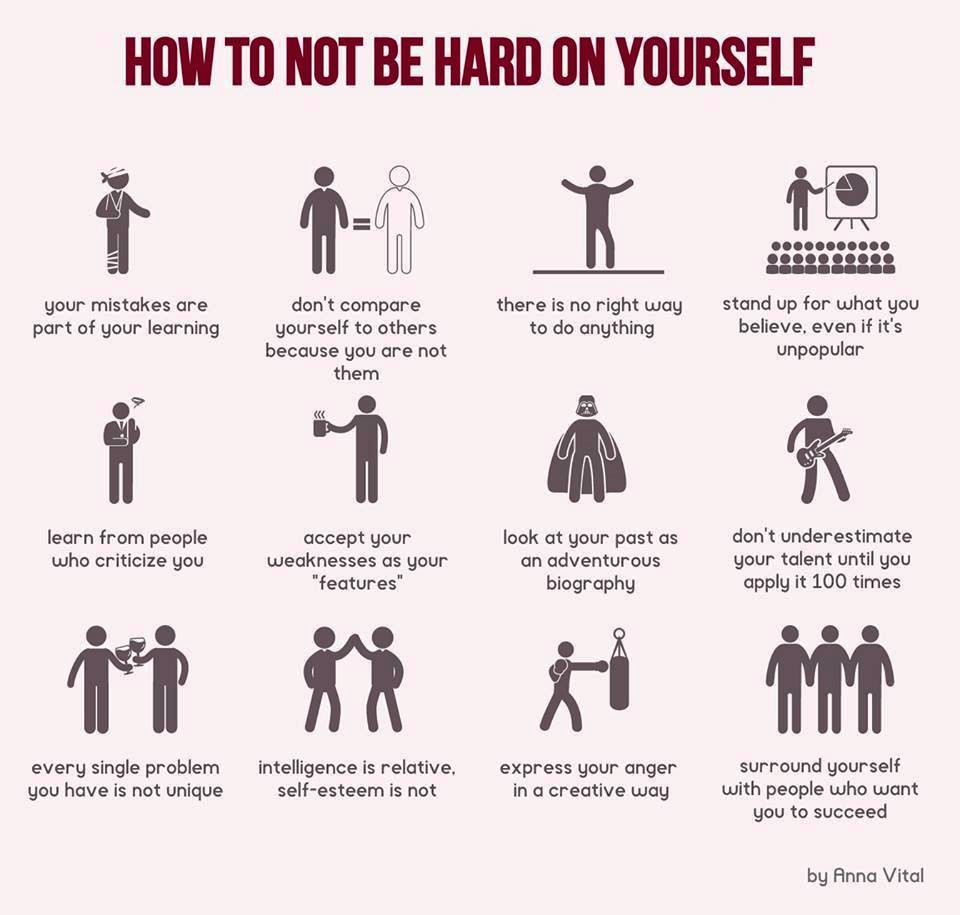 HOW TO NOT BE HARD ON YOURSELF

your mistakes are part of your learning

don't compare yourself to others because you are not them

there is no right way to do anything

stand up for what you believe, even if it's unpopular

learn from people who criticize you

accept your weaknesses as your "features"

look at your past as an adventurous biography

don't underestimate your talent until you apply it 100 times

every single problem you have is not unique

intelligence is relative, self-esteem is not

express your anger in a creative way

surround yourself with people who want you to succeed

by Anna Vital